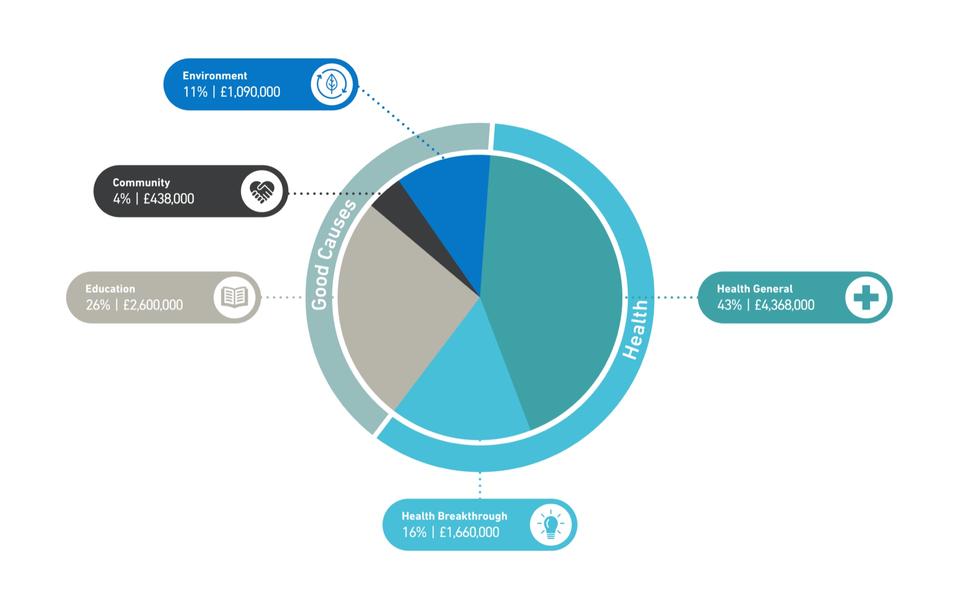 Environment
11% | £1,090,000

Community
4% | £438,000

Education
26% | £2,600,000

Good Causes

Health

Health General
43% | £4,368,000

Health Breakthrough
16% | £1,660,000